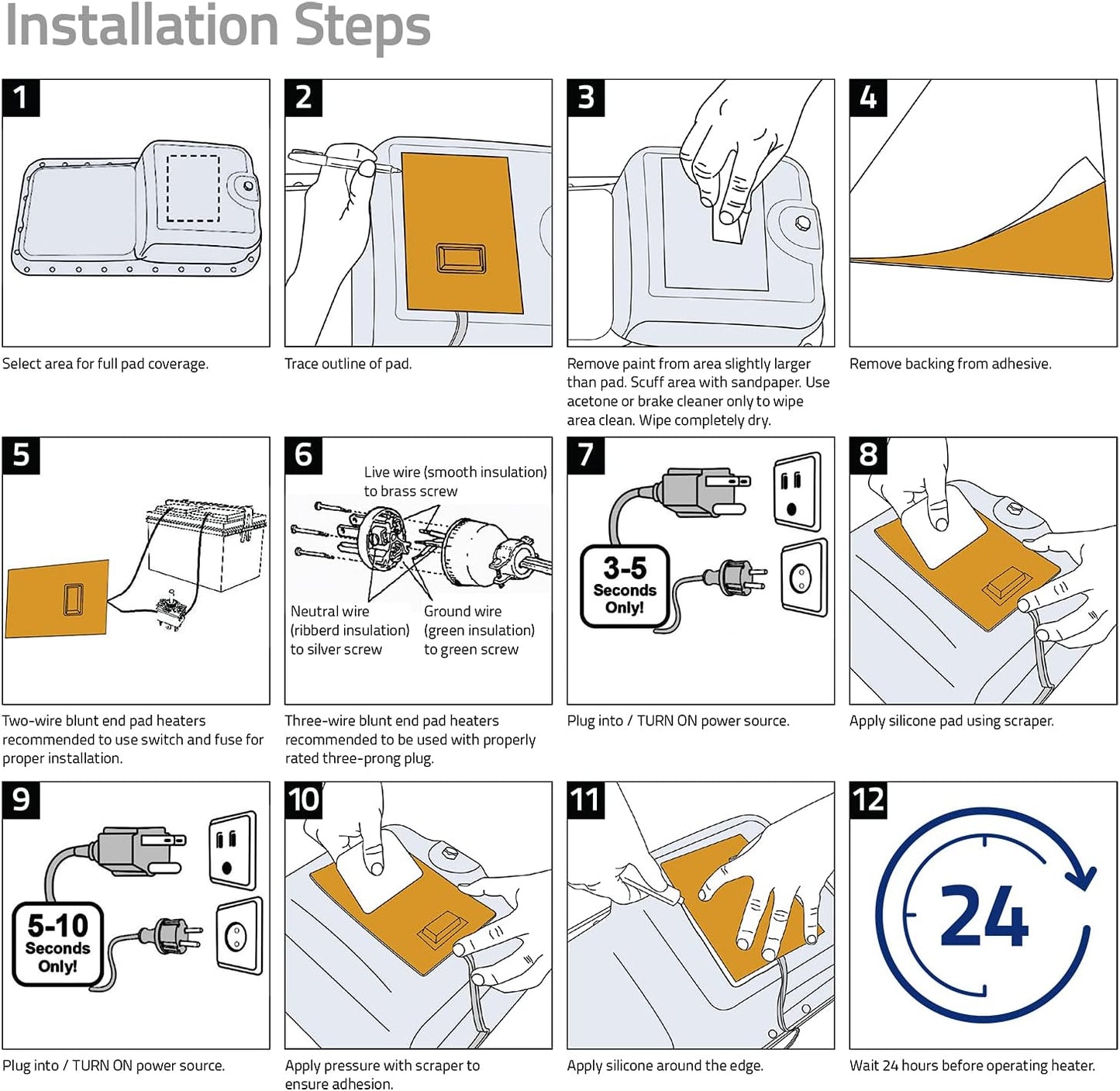 Installation Steps

1

Select area for full pad coverage.

2

Trace outline of pad.

3

Remove paint from area slightly larger than pad. Scuff area with sandpaper. Use acetone or brake cleaner only to wipe area clean. Wipe completely dry.

4

Remove backing from adhesive.

5

Two-wire blunt end pad heaters recommended to use switch and fuse for proper installation.

6

Live wire (smooth insulation) to brass screw

Neutral wire (ribberd insulation) to silver screw

Ground wire (green insulation) to green screw

Three-wire blunt end pad heaters recommended to be used with properly rated three-prong plug.

7

3-5 Seconds Only!

Plug into / TURN ON power source.

8

Apply silicone pad using scraper.

9

5-10 Seconds Only!

Plug into / TURN ON power source.

10

Apply pressure with scraper to ensure adhesion.

11

Apply silicone around the edge.

12

24

Wait 24 hours before operating heater.